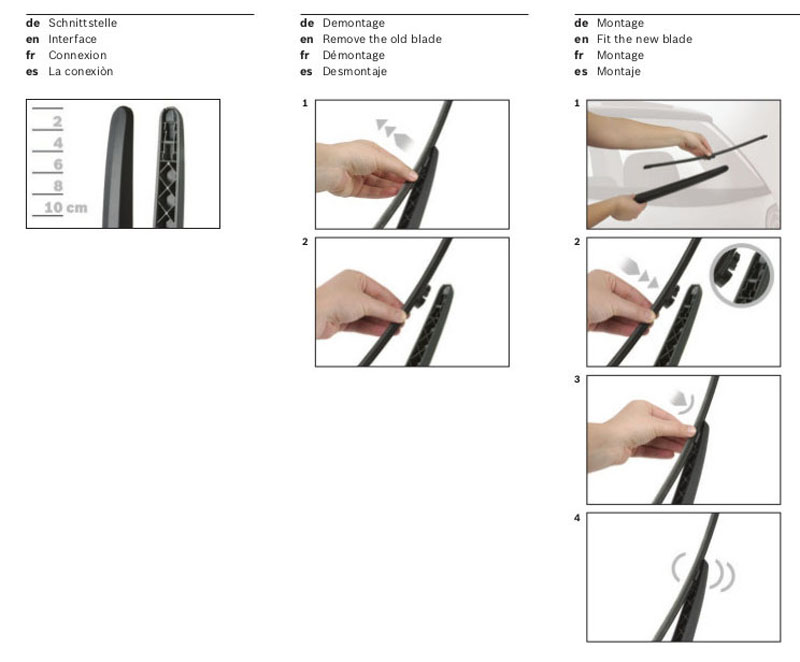 de Schnittstelle
en Interface
fr Connexion
es La conexiòn

2
4
6
8
10 cm

de Demontage
en Remove the old blade
fr Démontage
es Desmontaje

1

2

de Montage
en Fit the new blade
fr Montage
es Montaje

1

2

3

4