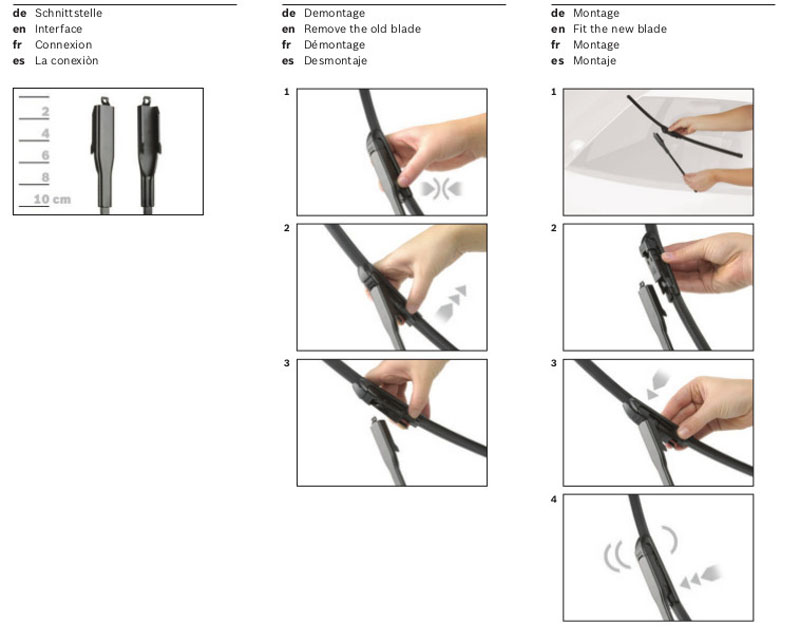 de Schnittstelle
en Interface
fr Connexion
es La conexiòn

2
4
6
8
10 cm

de Demontage
en Remove the old blade
fr Démontage
es Desmontaje

1

2

3

de Montage
en Fit the new blade
fr Montage
es Montaje

1

2

3

4