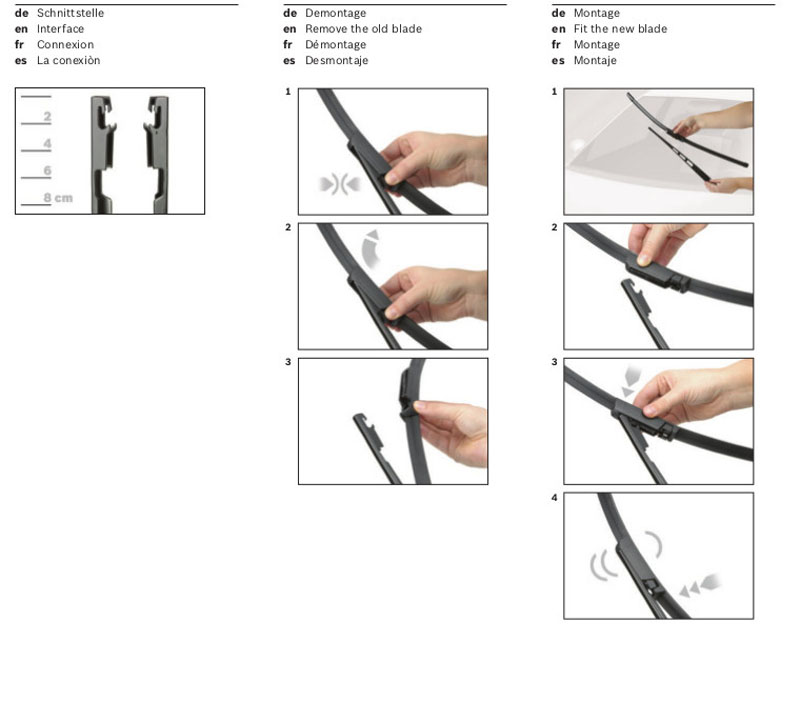 de Schnittstelle
en Interface
fr Connexion
es La conexiòn

2
4
6
8 cm

de Demontage
en Remove the old blade
fr Démontage
es Desmontaje

1

2

3

de Montage
en Fit the new blade
fr Montage
es Montaje

1

2

3

4