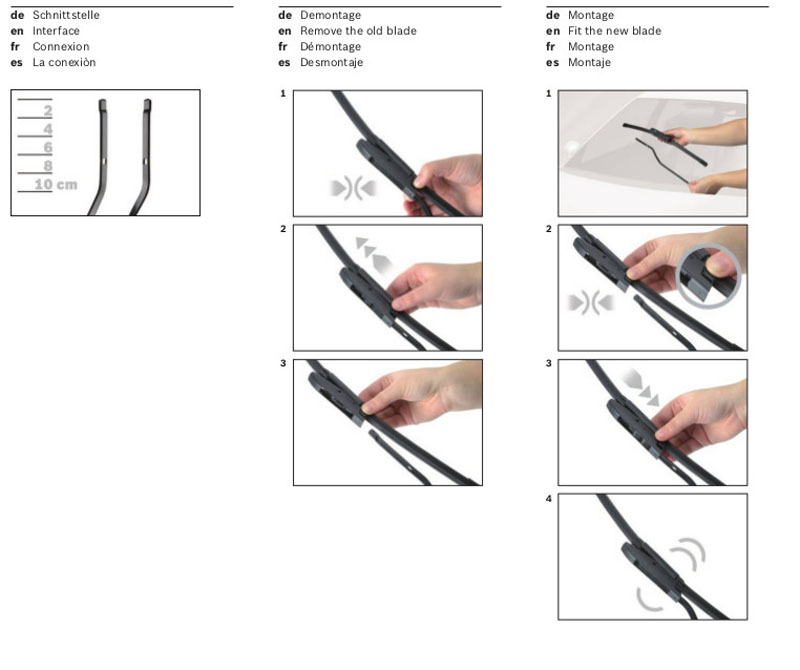 de Schnittstelle
en Interface
fr Connexion
es La conexiòn

2
4
6
8
10 cm

de Demontage
en Remove the old blade
fr Démontage
es Desmontaje

1

2

3

de Montage
en Fit the new blade
fr Montage
es Montaje

1

2

3

4